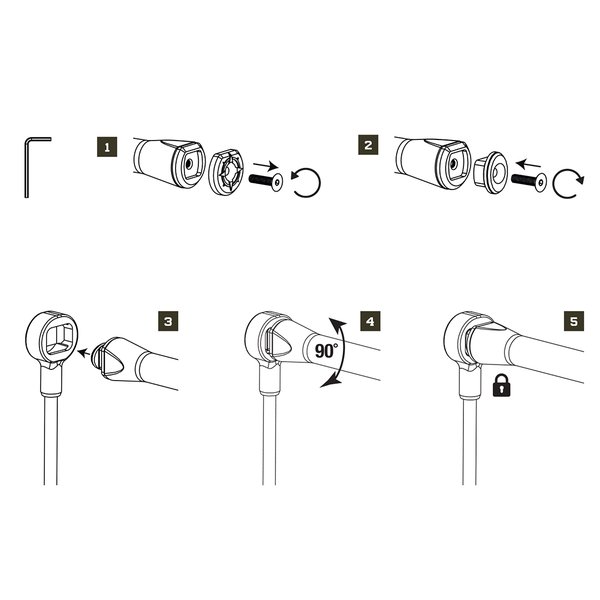 1

2

3

4

90°

5